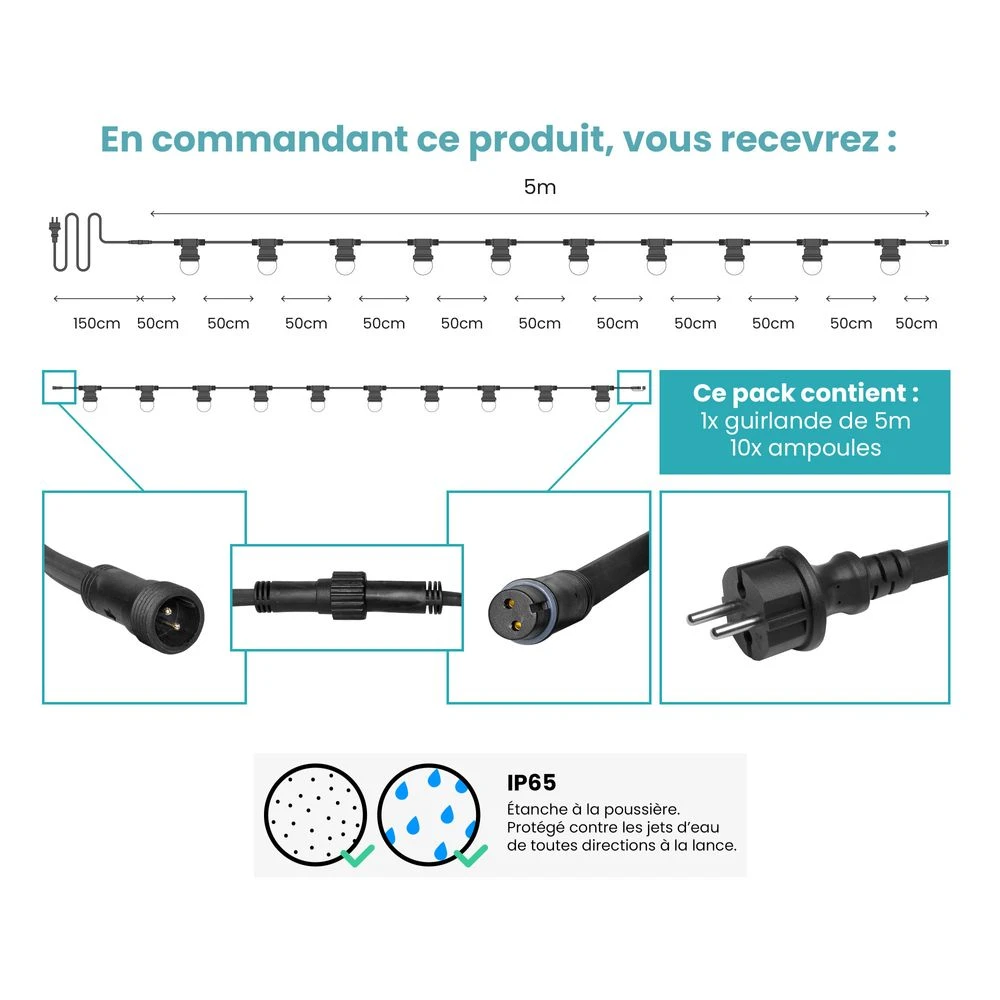 En commandant ce produit, vous recevrez :

5m

150cm 50cm 50cm 50cm 50cm 50cm 50cm 50cm 50cm 50cm 50cm 50cm

Ce pack contient :
1x guirlande de 5m
10x ampoules

IP65
Étanche à la poussière.
Protégé contre les jets d'eau de toutes directions à la lance.